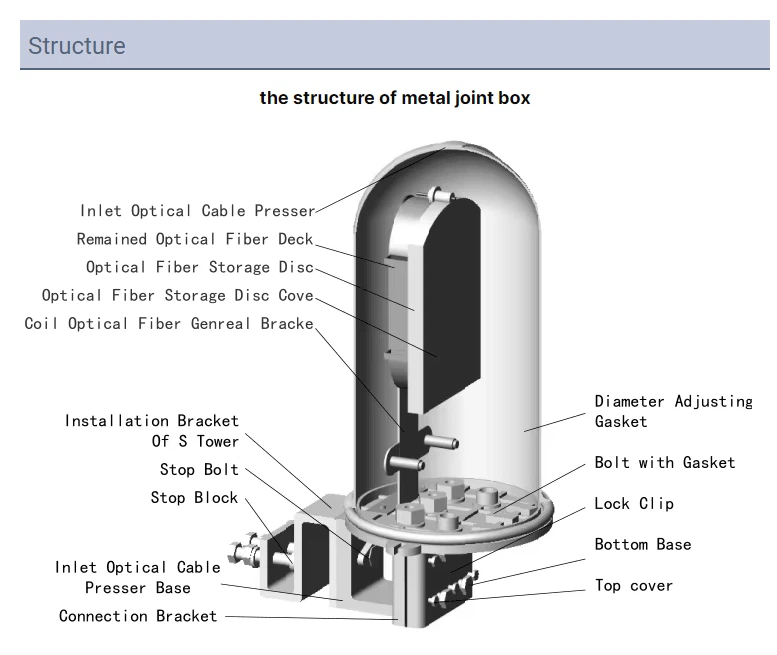 Structure

the structure of metal joint box

Inlet Optical Cable Presser
Remained Optical Fiber Deck
Optical Fiber Storage Disc
Optical Fiber Storage Disc Cove
Coil Optical Fiber Genreal Bracke

Installation Bracket Of S Tower
Stop Bolt
Stop Block

Inlet Optical Cable Presser Base
Connection Bracket

Diameter Adjusting Gasket
Bolt with Gasket
Lock Clip
Bottom Base
Top cover